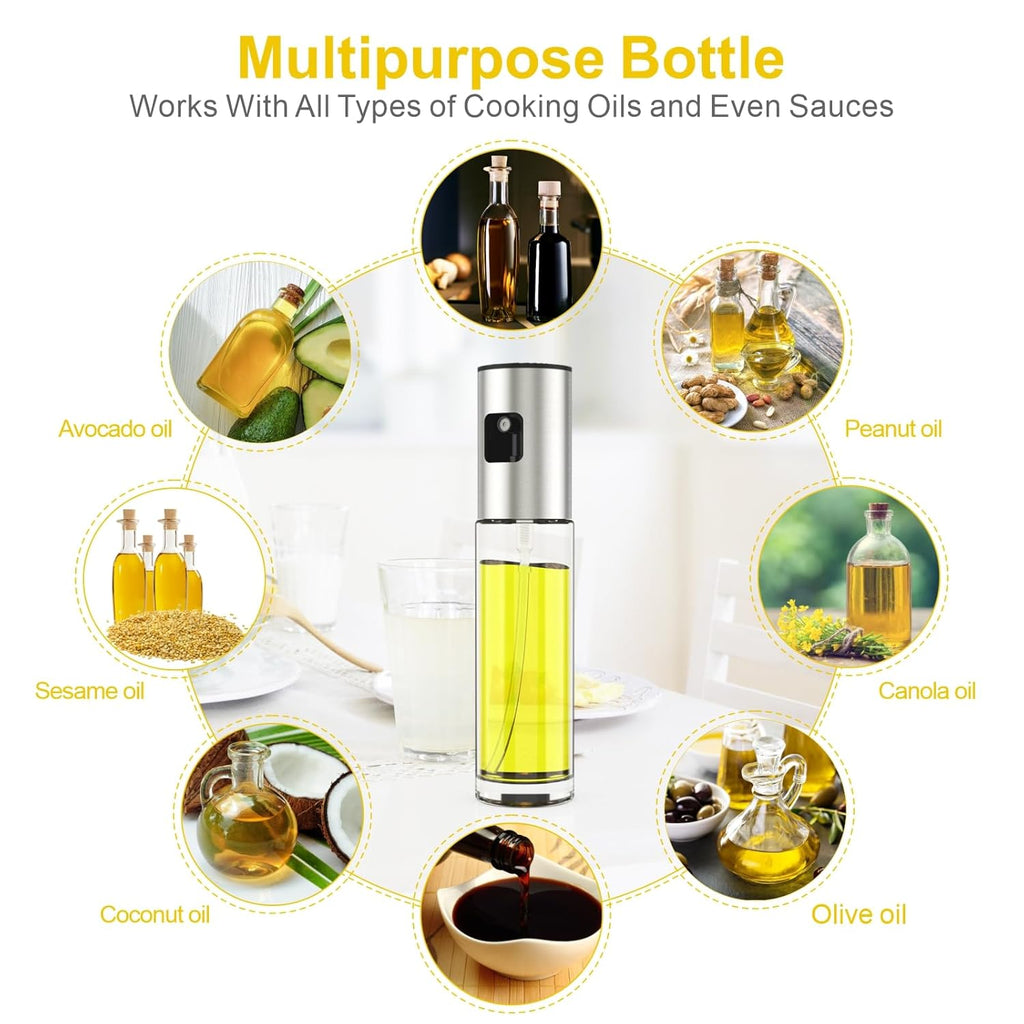 Multipurpose Bottle
Works With All Types of Cooking Oils and Even Sauces

Avocado oil

Peanut oil

Sesame oil

Canola oil

Coconut oil

Olive oil