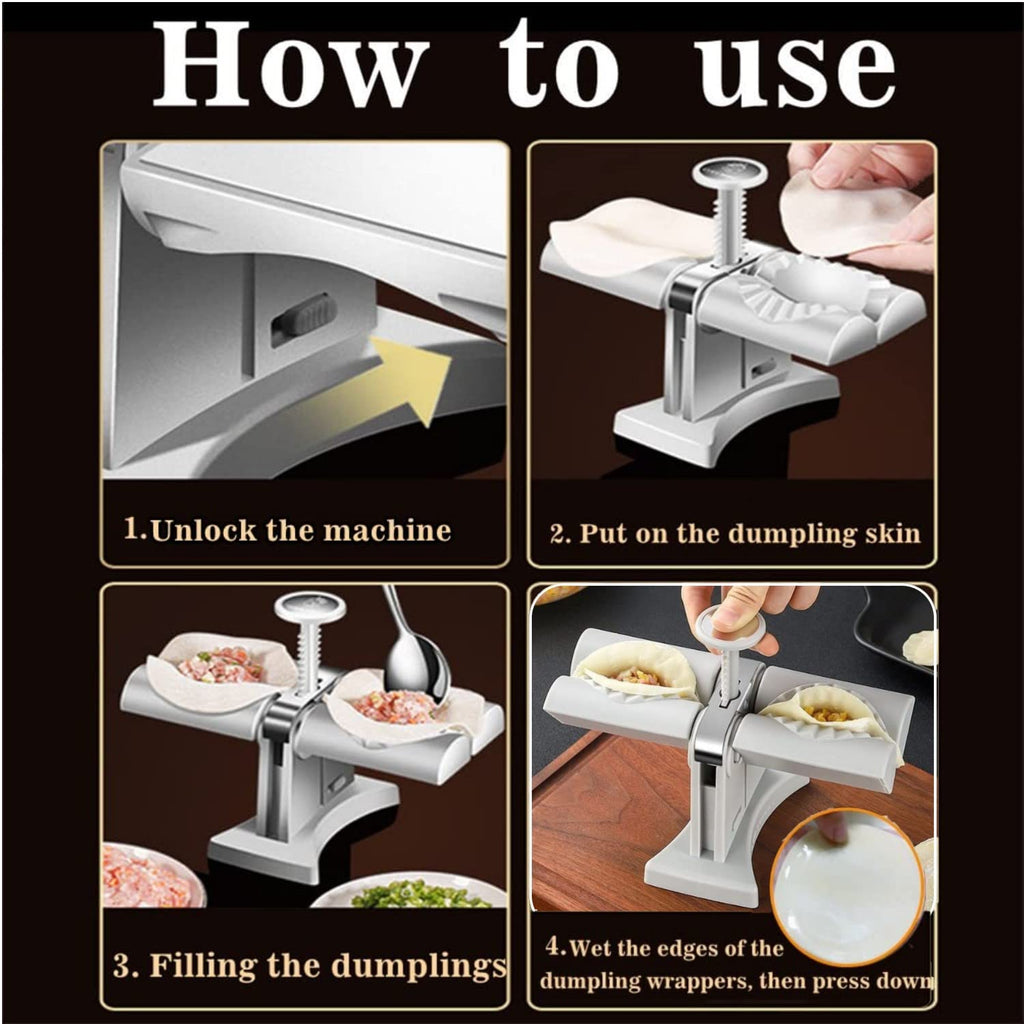 How to use

1.Unlock the machine

2. Put on the dumpling skin

3. Filling the dumplings

4.Wet the edges of the dumpling wrappers, then press down